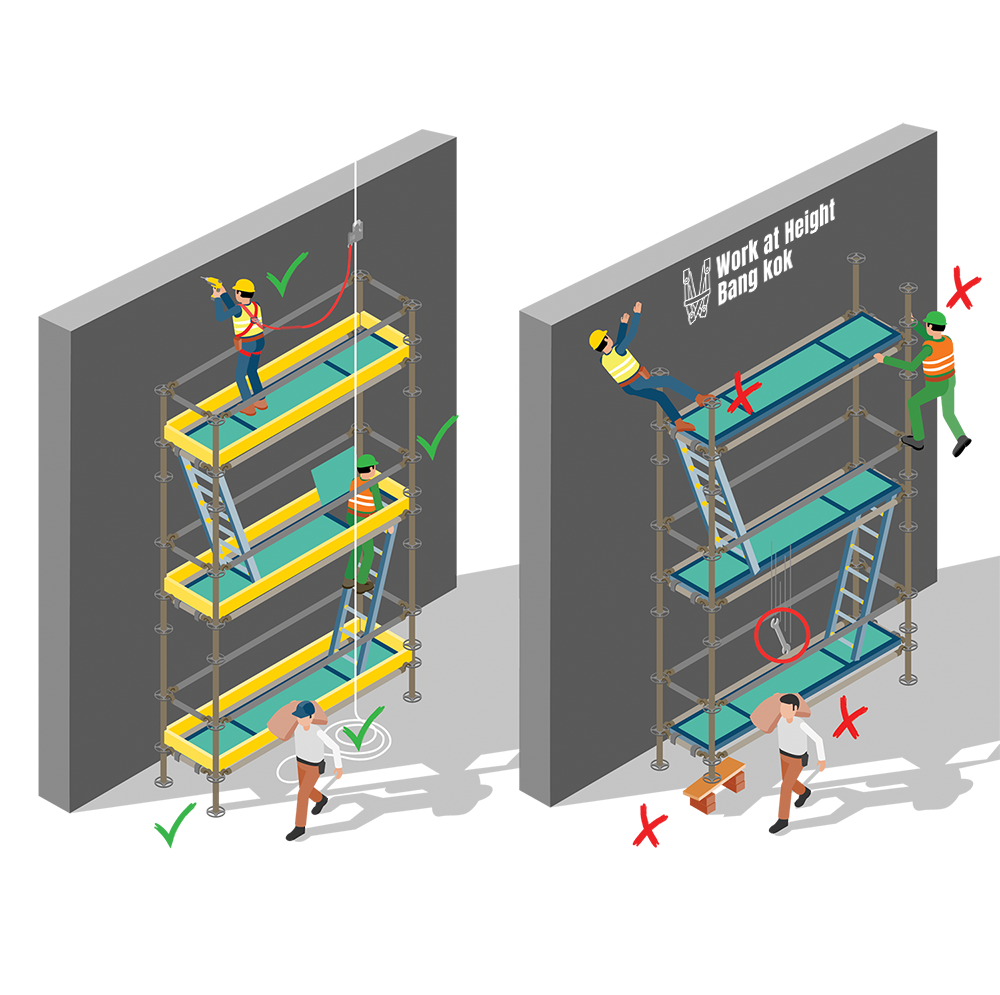 Work at Height
Bang kok